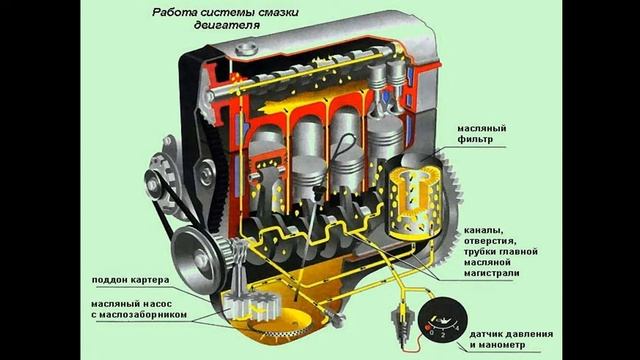 Работа системы смазки двигателя

масляный фильтр

каналы, отверстия, трубки главной масляной магистрали

поддон картера

масляный насос с маслозаборником

0 2 4

датчик давления и манометр