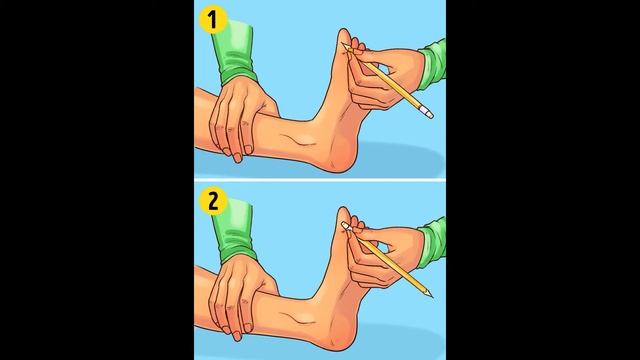 1

2