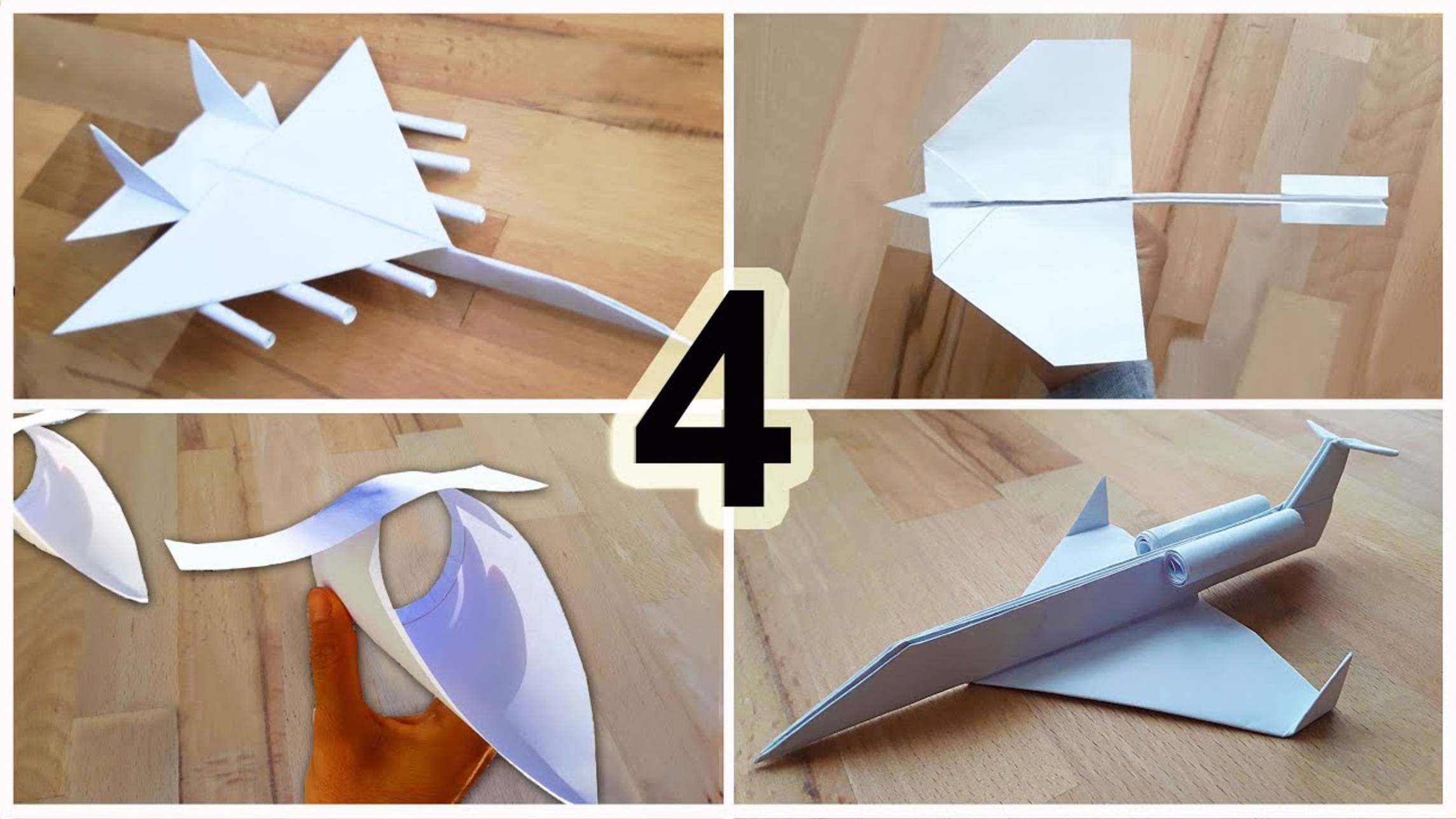 4