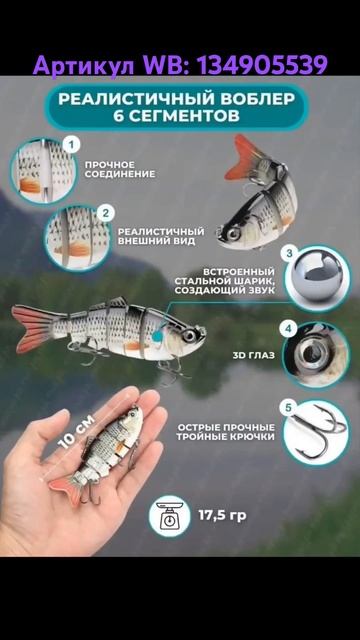 Артикул WB: 134905539

РЕАЛИСТИЧНЫЙ ВОБЛЕР 6 СЕГМЕНТОВ

1
ПРОЧНОЕ СОЕДИНЕНИЕ

2
РЕАЛИСТИЧНЫЙ ВНЕШНИЙ ВИД

3
ВСТРОЕННЫЙ СТАЛЬНОЙ ШАРИК, СОЗДАЮЩИЙ ЗВУК

4
3D ГЛАЗ

5
ОСТРЫЕ ПРОЧНЫЕ ТРОЙНЫЕ КРЮЧКИ

10 СМ

17,5 гр