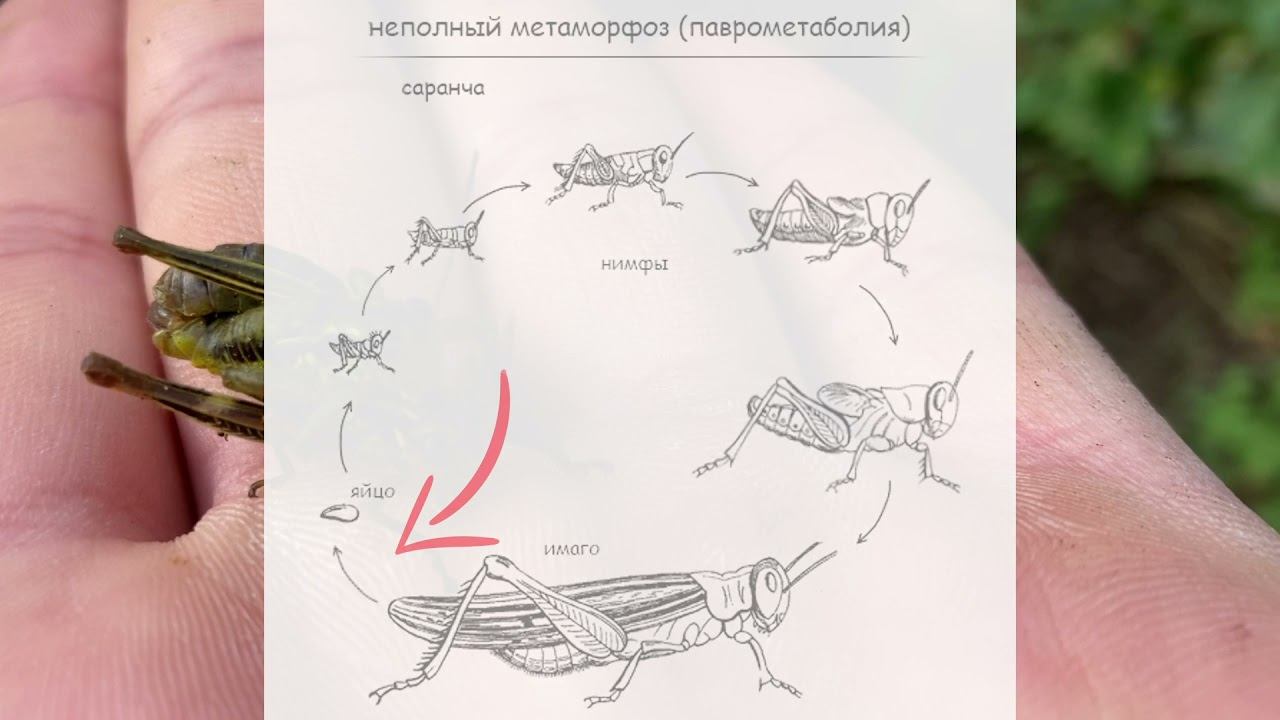 неполный метаморфоз (паврометаболия)

саранча

нимфы

яйцо

имаго