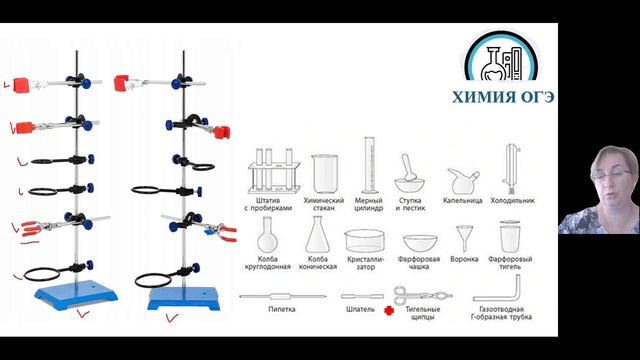 ХИМИЯ ОГЭ

Штатив с пробирками
Химический стакан
Мерный цилиндр
Ступка и пестик
Капельница
Холодильник
Колба круглодонная
Колба коническая
Кристаллизатор
Фарфоровая чашка
Воронка
Фарфоровый тигель
Пипетка
Шпатель
Тигельные щипцы
Газоотводная Г-образная трубка