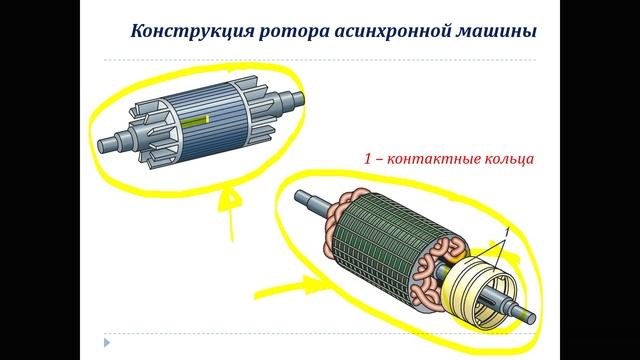 Конструкция ротора асинхронной машины

1 – контактные кольца

1