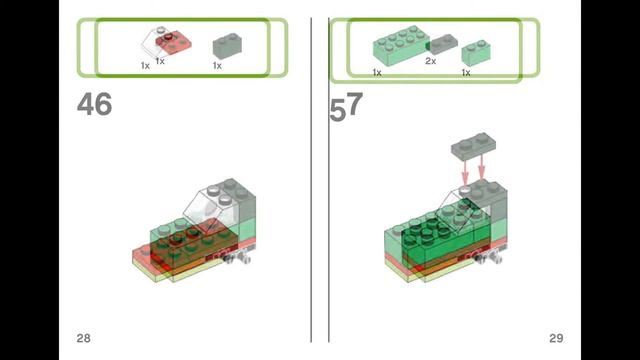 1x 1x 1x

46

28

1x 2x 1x

57

29