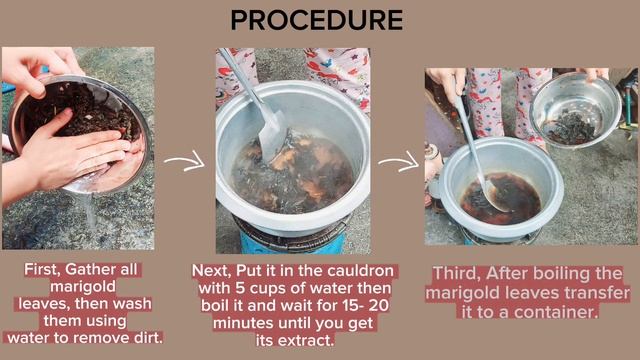 PROCEDURE

First, Gather all marigold leaves, then wash them using water to remove dirt.

Next, Put it in the cauldron with 5 cups of water then boil it and wait for 15- 20 minutes until you get its extract.

Third, After boiling the marigold leaves transfer it to a container.