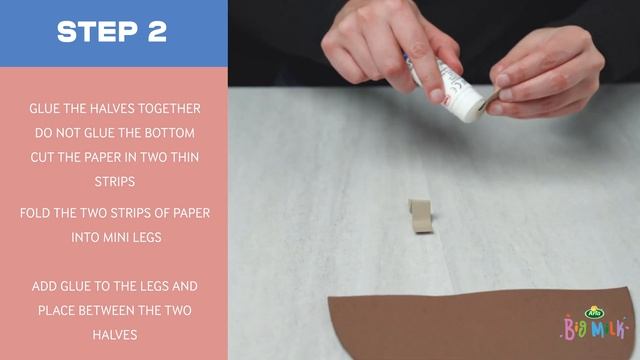 STEP 2

GLUE THE HALVES TOGETHER
DO NOT GLUE THE BOTTOM
CUT THE PAPER IN TWO THIN STRIPS

FOLD THE TWO STRIPS OF PAPER INTO MINI LEGS

ADD GLUE TO THE LEGS AND PLACE BETWEEN THE TWO HALVES

Arla
BIG MILK