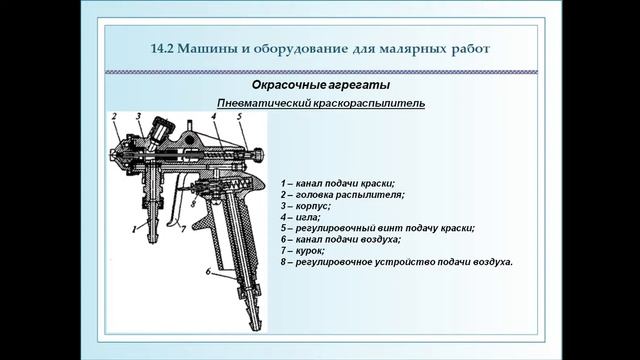 14.2 Машины и оборудование для малярных работ

Окрасочные агрегаты

Пневматический краскораспылитель

2 3 4 5 8 1 7 6

1 – канал подачи краски;
2 – головка распылителя;
3 – корпус;
4 – игла;
5 – регулировочный винт подачу краски;
6 – канал подачи воздуха;
7 – курок;
8 – регулировочное устройство подачи воздуха.