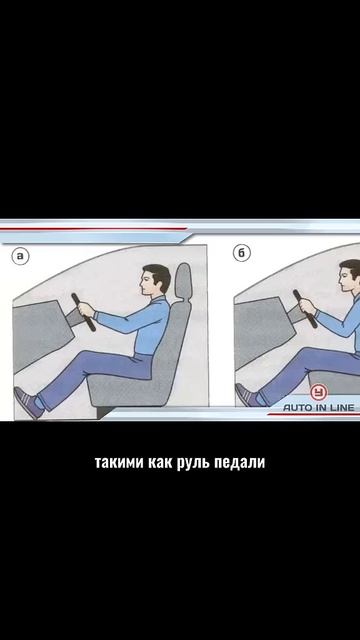 а

б

AUTO IN LINE

такими как руль педали