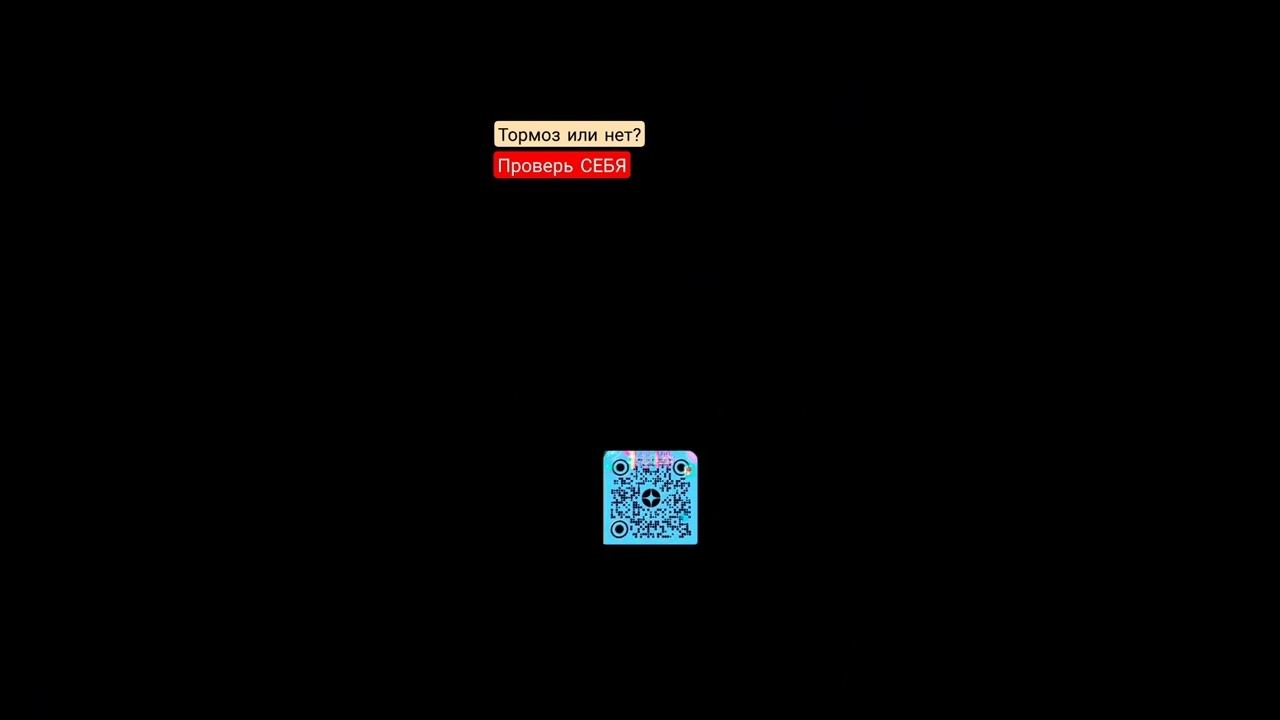 Тормоз или нет?

Проверь СЕБЯ