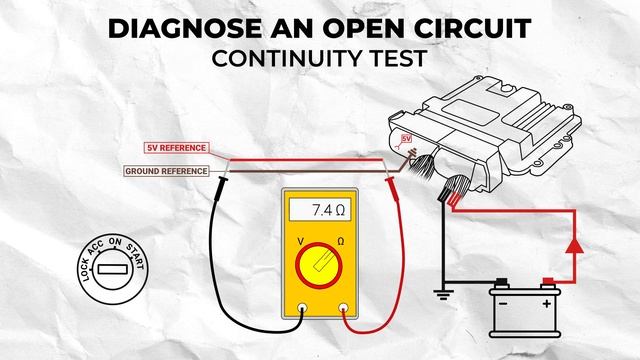 DIAGNOSE AN OPEN CIRCUIT
CONTINUITY TEST

5V REFERENCE
GROUND REFERENCE

5V

7.4 Ω

V Ω

LOCK ACC ON START

− +