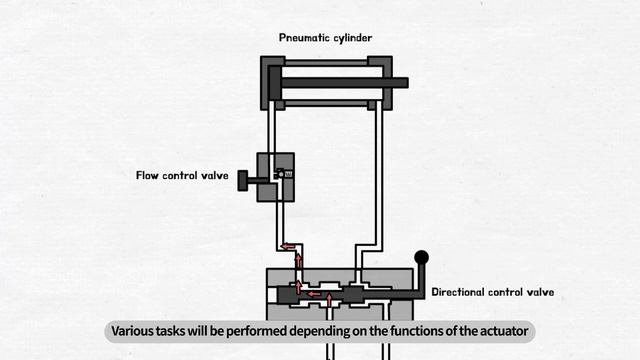 Pneumatic cylinder

Flow control valve

Directional control valve

Various tasks will be performed depending on the functions of the actuator