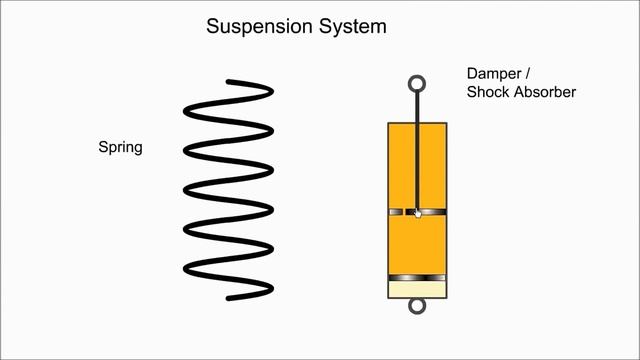 Suspension System

Spring

Damper /
Shock Absorber