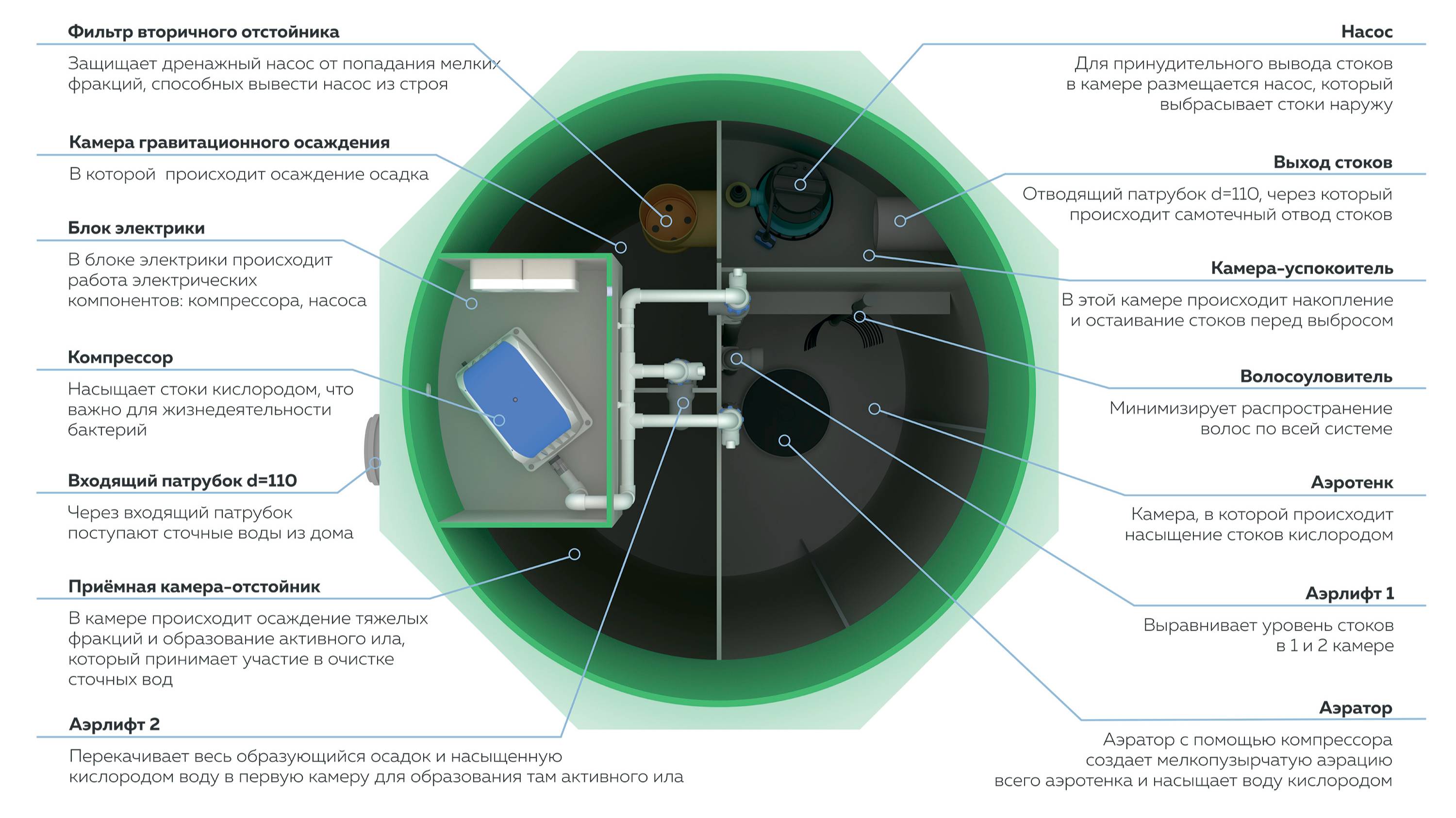 Фильтр вторичного отстойника

Защищает дренажный насос от попадания мелких фракций, способных вывести насос из строя

Камера гравитационного осаждения

В которой  происходит осаждение осадка

Блок электрики

В блоке электрики происходит работа электрических компонентов: компрессора, насоса

Компрессор

Насыщает стоки кислородом, что важно для жизнедеятельности бактерий

Входящий патрубок d=110

Через входящий патрубок поступают сточные воды из дома

Приёмная камера-отстойник

В камере происходит осаждение тяжелых фракций и образование активного ила, который принимает участие в очистке сточных вод

Аэрлифт 2

Перекачивает весь образующийся осадок и насыщенную кислородом воду в первую камеру для образования там активного ила

Насос

Для принудительного вывода стоков в камере размещается насос, который выбрасывает стоки наружу

Выход стоков

Отводящий патрубок d=110, через который происходит самотечный отвод стоков

Камера-успокоитель

В этой камере происходит накопление и остаивание стоков перед выбросом

Волосоуловитель

Минимизирует распространение волос по всей системе

Аэротенк

Камера, в которой происходит насыщение стоков кислородом

Аэрлифт 1

Выравнивает уровень стоков в 1 и 2 камере

Аэратор

Аэратор с помощью компрессора создает мелкопузырчатую аэрацию всего аэротенка и насыщает воду кислородом