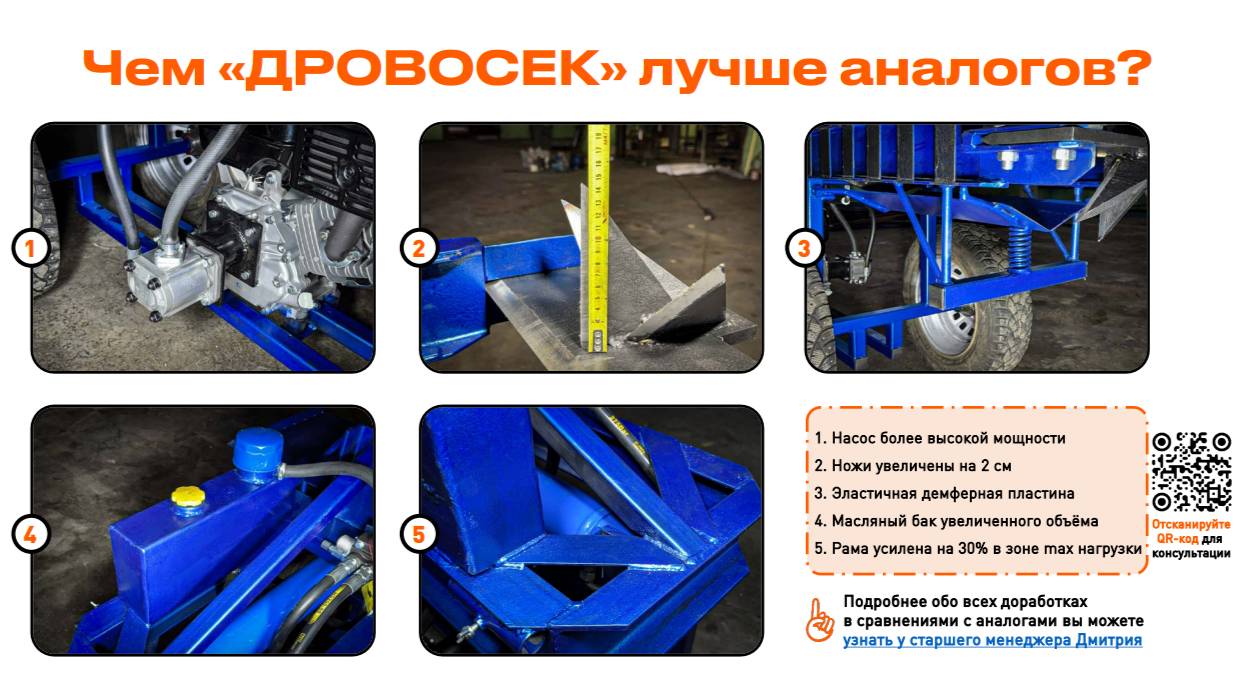 Чем «ДРОВОСЕК» лучше аналогов?

1

2

3

4

5

1. Насос более высокой мощности
2. Ножи увеличены на 2 см
3. Эластичная демферная пластина
4. Масляный бак увеличенного объёма
5. Рама усилена на 30% в зоне max нагрузки

Отсканируйте QR-код для консультации

Подробнее обо всех доработках в сравнениями с аналогами вы можете узнать у старшего менеджера Дмитрия