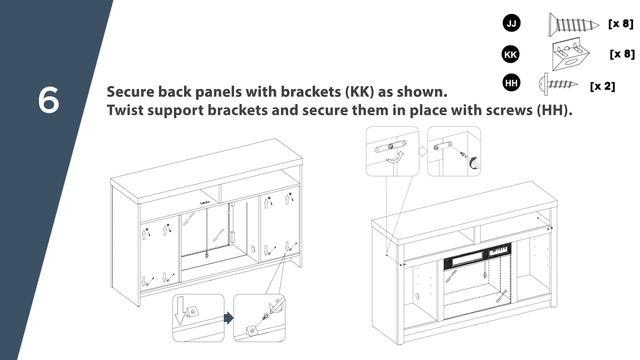 6

JJ [x 8]

KK [x 8]

HH [x 2]

Secure back panels with brackets (KK) as shown.
Twist support brackets and secure them in place with screws (HH).