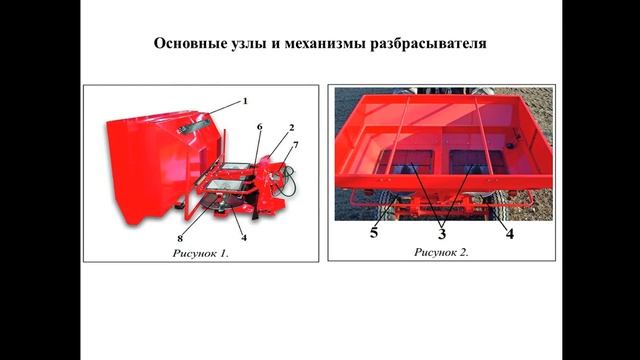 Основные узлы и механизмы разбрасывателя

1
6
2
7
8
4
Рисунок 1.

5
3
4
Рисунок 2.