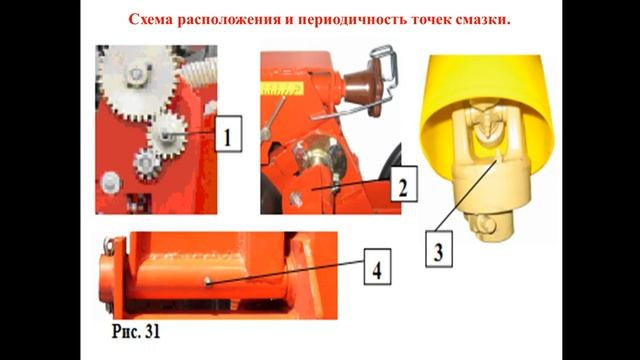 Схема расположения и периодичность точек смазки.

1

2

3

4

Рис. 31