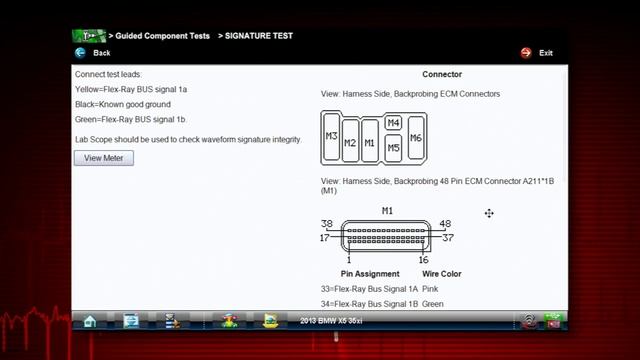 > Guided Component Tests > SIGNATURE TEST

Back

Exit

Connect test leads:

Yellow=Flex-Ray BUS signal 1a

Black=Known good ground

Green=Flex-Ray BUS signal 1b.

Lab Scope should be used to check waveform signature integrity.

View Meter

Connector

View: Harness Side, Backprobing ECM Connectors

M3 M2 M1 M4 M5 M6

View: Harness Side, Backprobing 48 Pin ECM Connector A211*1B (M1)

M1

38 48

17 37

1 16

| Pin Assignment | Wire Color |
|---|---|
| 33=Flex-Ray Bus Signal 1A | Pink |
| 34=Flex-Ray Bus Signal 1B | Green |

2013 BMW X5 35xi