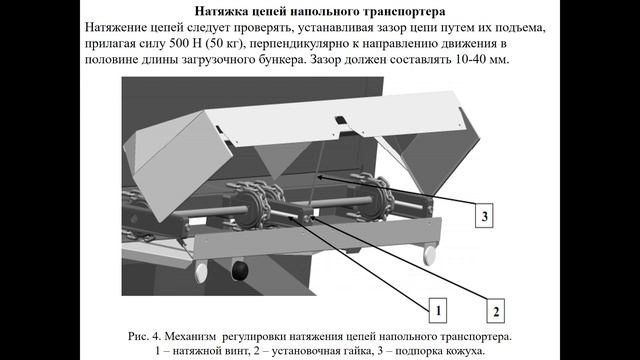 Натяжка цепей напольного транспортера

Натяжение цепей следует проверять, устанавливая зазор цепи путем их подъема, прилагая силу 500 Н (50 кг), перпендикулярно к направлению движения в половине длины загрузочного бункера. Зазор должен составлять 10-40 мм.

3

1

2

Рис. 4. Механизм регулировки натяжения цепей напольного транспортера.
1 – натяжной винт, 2 – установочная гайка, 3 – подпорка кожуха.