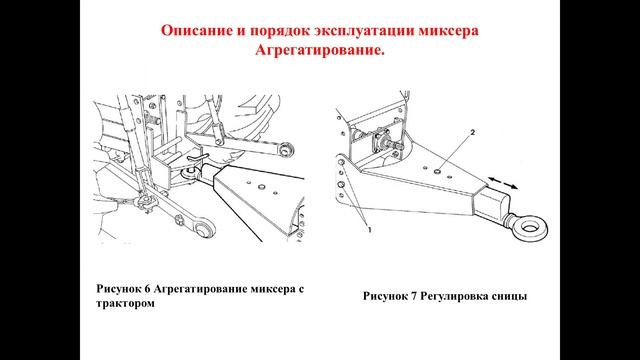 Описание и порядок эксплуатации миксера
Агрегатирование.

2

1

Рисунок 6 Агрегатирование миксера с трактором

Рисунок 7 Регулировка сницы