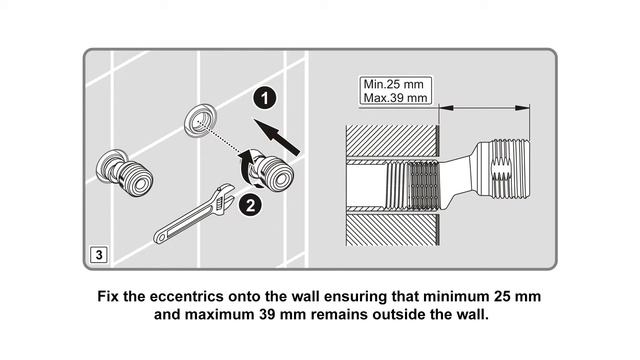 1

2

3

Min.25 mm
Max.39 mm

Fix the eccentrics onto the wall ensuring that minimum 25 mm and maximum 39 mm remains outside the wall.