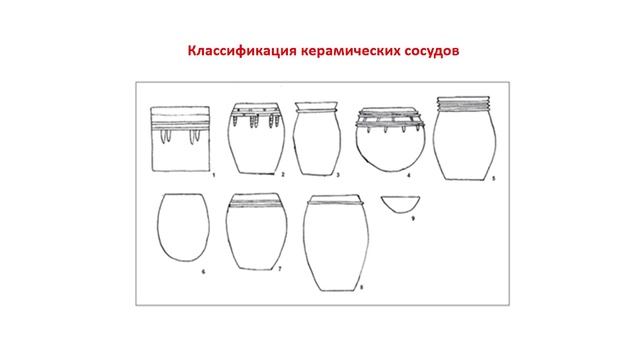 Классификация керамических сосудов

1
2
3
4
5
6
7
8
9