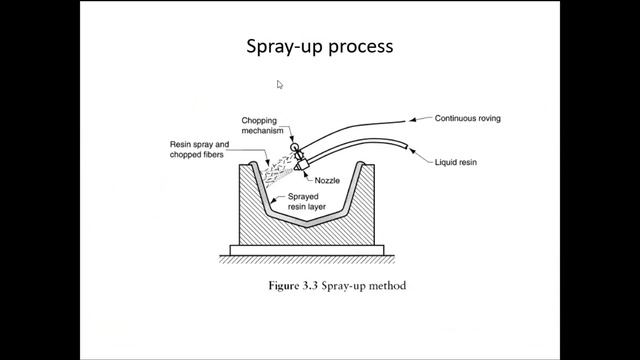 Spray-up process

Chopping mechanism

Continuous roving

Resin spray and chopped fibers

Liquid resin

Nozzle

Sprayed resin layer

Figure 3.3 Spray-up method