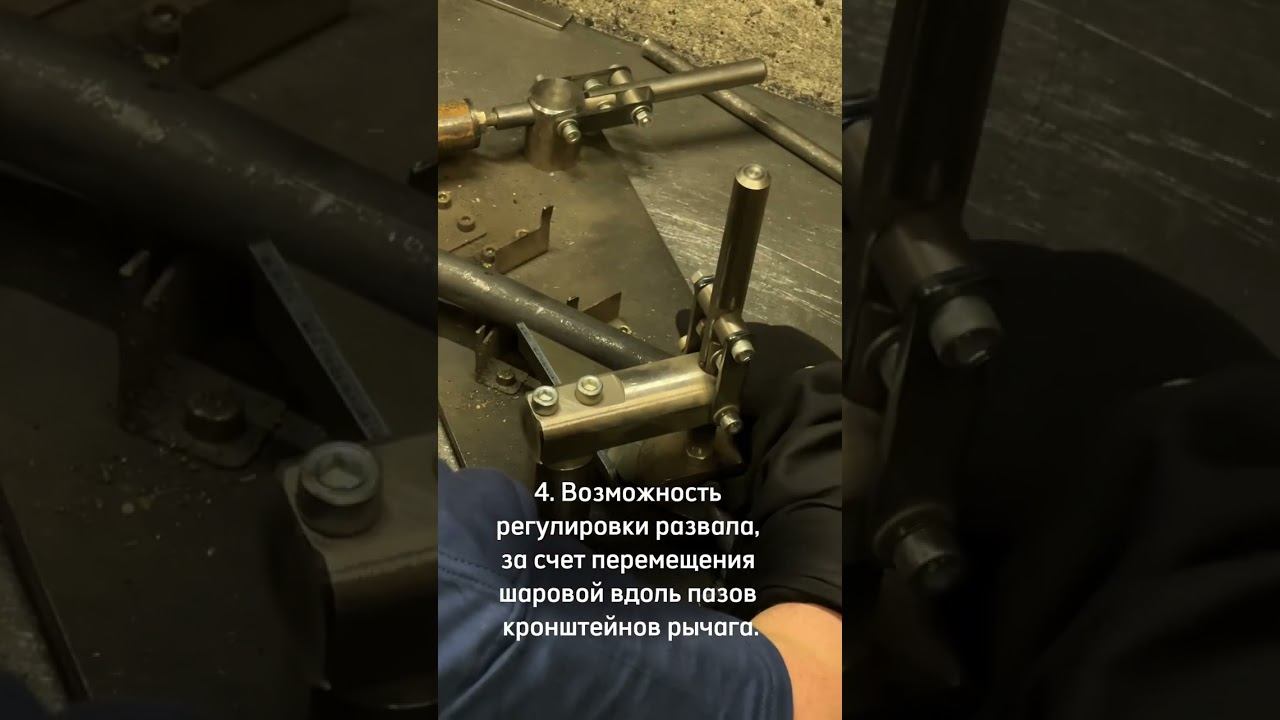 4. Возможность регулировки развала, за счет перемещения шаровой вдоль пазов кронштейнов рычага.