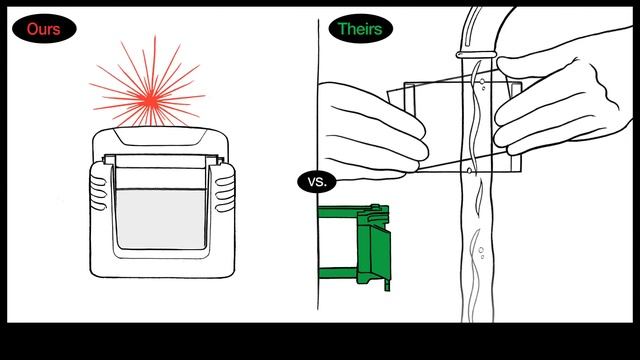 Ours

Theirs

vs.