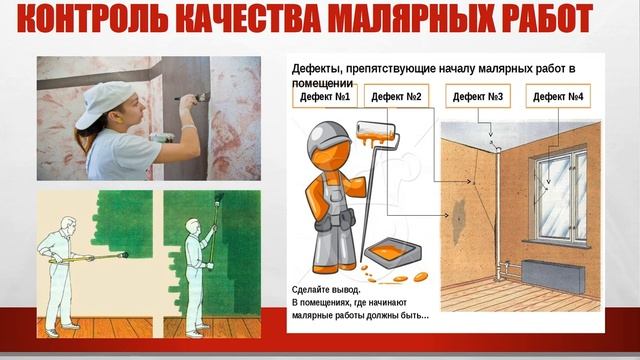 КОНТРОЛЬ КАЧЕСТВА МАЛЯРНЫХ РАБОТ

Дефекты, препятствующие началу малярных работ в помещении

Дефект №1

Дефект №2

Дефект №3

Дефект №4

Сделайте вывод.
В помещениях, где начинают малярные работы должны быть...