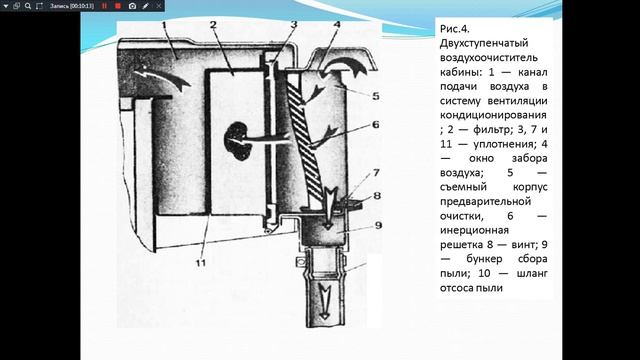 Запись [00:10:13]

1
2
3
4
5
6
7
8
9
11

Рис.4. Двухступенчатый воздухоочиститель кабины: 1 — канал подачи воздуха в систему вентиляции кондиционирования ; 2 — фильтр; 3, 7 и 11 — уплотнения; 4 — окно забора воздуха; 5 — съемный корпус предварительной очистки, 6 — инерционная решетка 8 — винт; 9 — бункер сбора пыли; 10 — шланг отсоса пыли