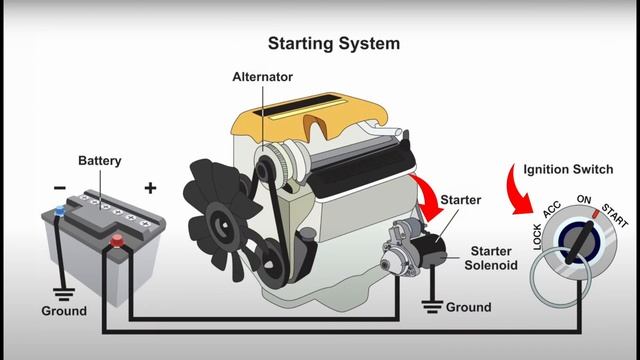 Starting System

Alternator

Battery

−

+

Ground

Starter

Starter Solenoid

Ground

Ignition Switch

LOCK

ACC

ON

START