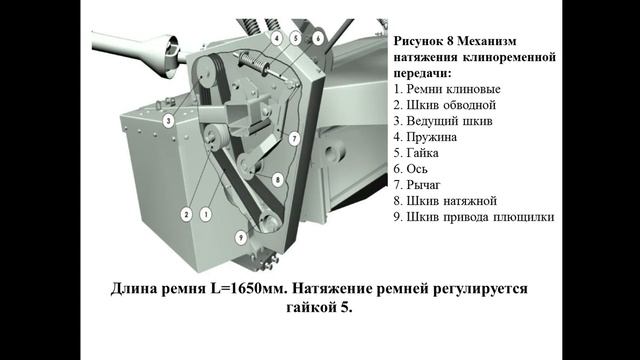 4
5
6
3
7
8
2
1
9

Рисунок 8 Механизм натяжения клиноременной передачи:
1. Ремни клиновые
2. Шкив обводной
3. Ведущий шкив
4. Пружина
5. Гайка
6. Ось
7. Рычаг
8. Шкив натяжной
9. Шкив привода плющилки

Длина ремня L=1650мм. Натяжение ремней регулируется гайкой 5.