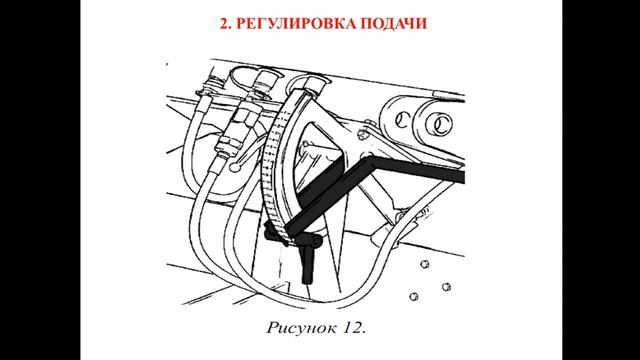 2. РЕГУЛИРОВКА ПОДАЧИ

Рисунок 12.