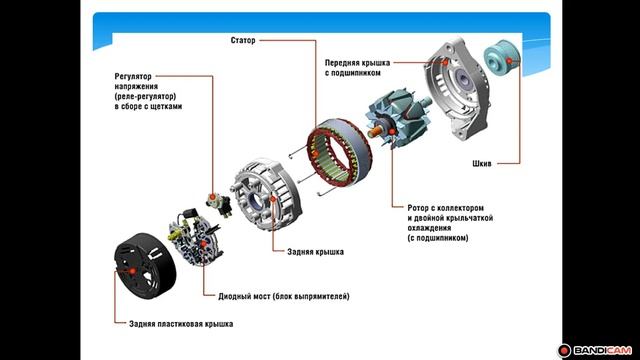 Статор

Передняя крышка с подшипником

Регулятор напряжения (реле-регулятор) в сборе с щетками

Шкив

Ротор с коллектором и двойной крыльчаткой охлаждения (с подшипником)

Задняя крышка

Диодный мост (блок выпрямителей)

Задняя пластиковая крышка

BANDICAM