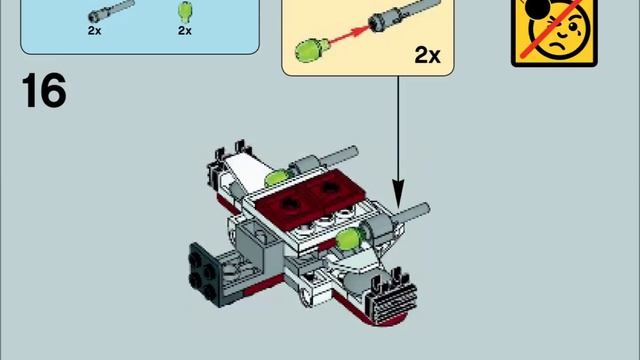 2x
2x
2x
16