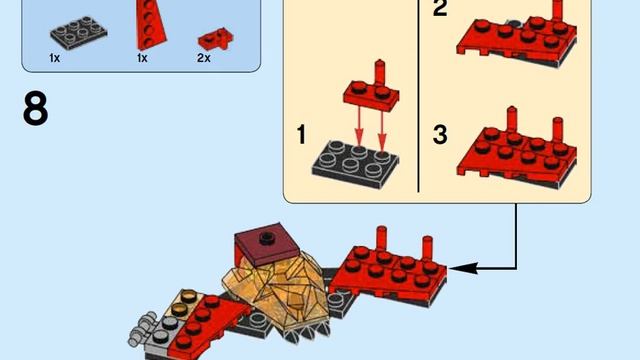 1x
1x
2x

8

1

2

3