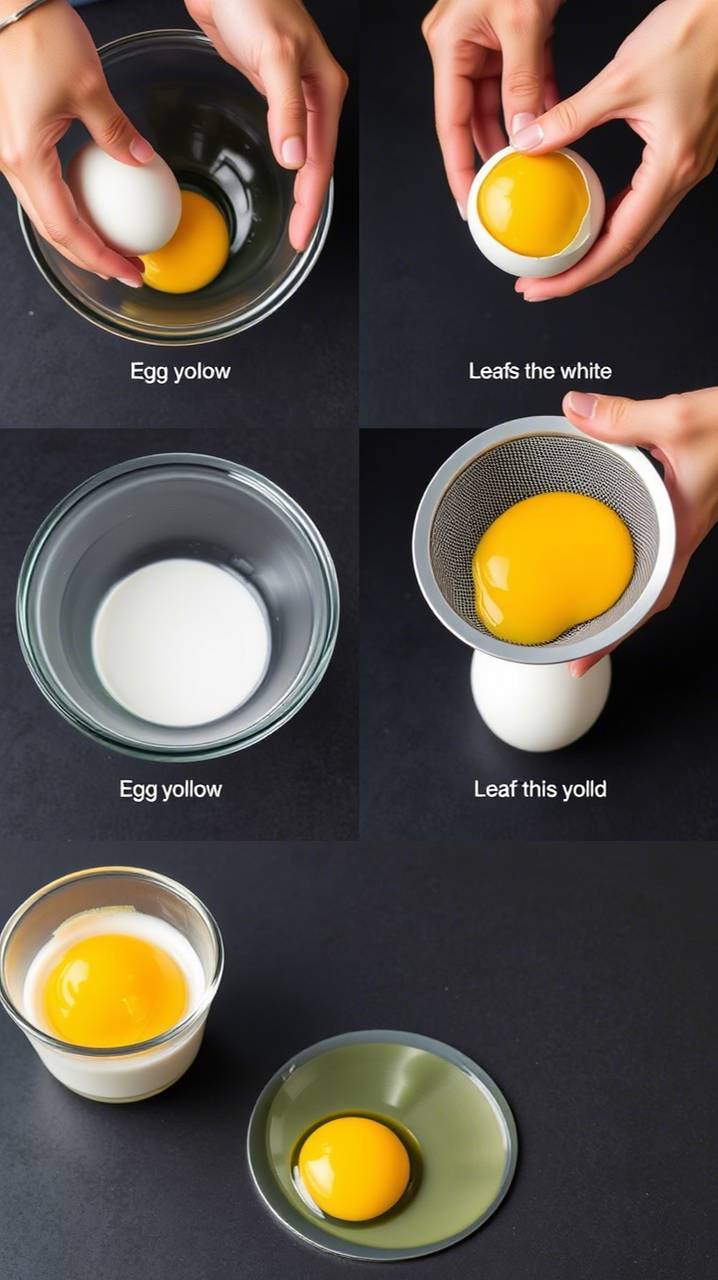 Egg yolow

Leafs the white

Egg yollow

Leaf this yolld