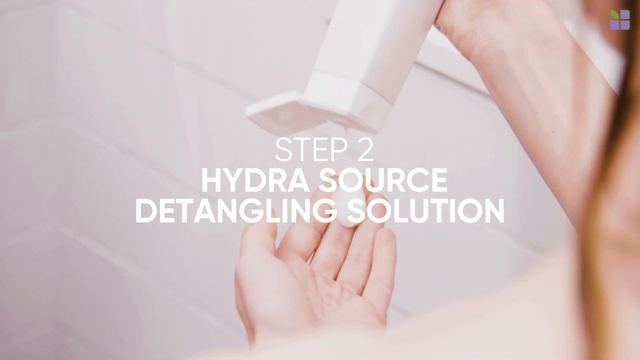 STEP 2
HYDRA SOURCE
DETANGLING SOLUTION