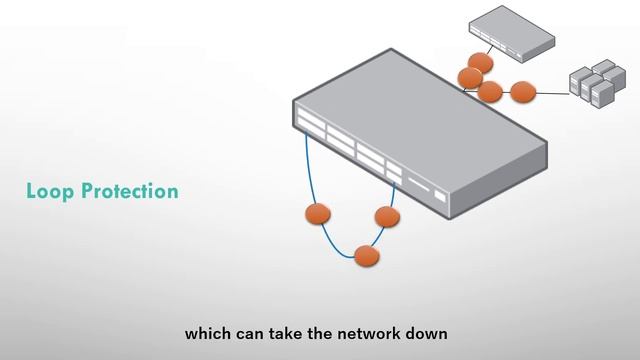 Loop Protection

which can take the network down