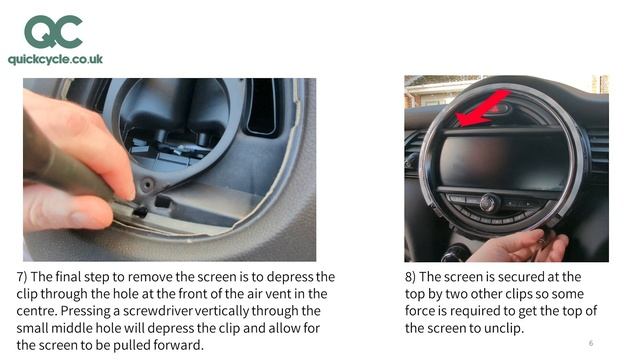 QC
quickcycle.co.uk

7) The final step to remove the screen is to depress the clip through the hole at the front of the air vent in the centre. Pressing a screwdriver vertically through the small middle hole will depress the clip and allow for the screen to be pulled forward.

8) The screen is secured at the top by two other clips so some force is required to get the top of the screen to unclip.

6