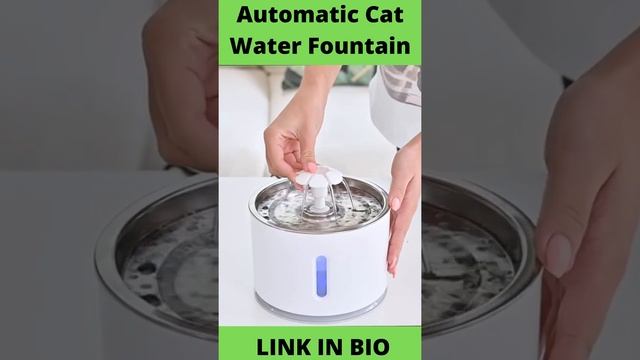 Automatic Cat Water Fountain

LINK IN BIO