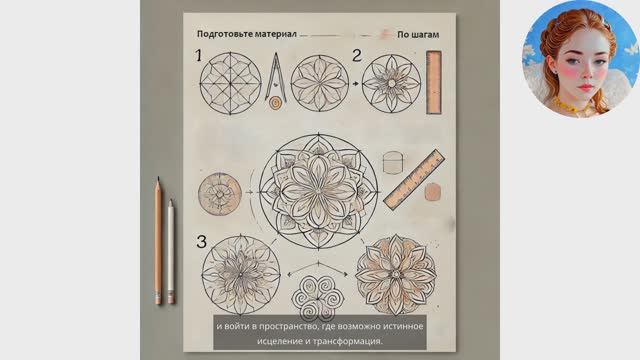 Подготовьте материал

По шагам

1

2

3

и войти в пространство, где возможно истинное исцеление и трансформация.