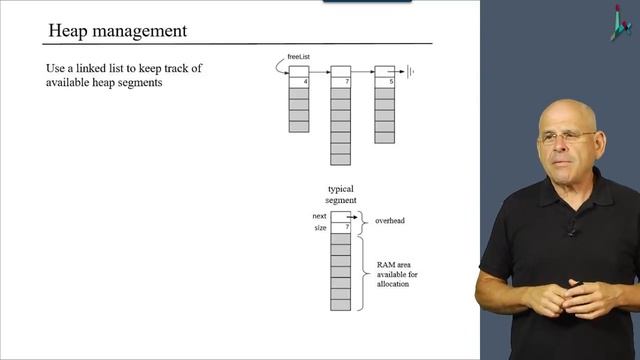 Heap management

Use a linked list to keep track of available heap segments

freeList

4

7

5

typical segment

next

size

7

overhead

RAM area available for allocation