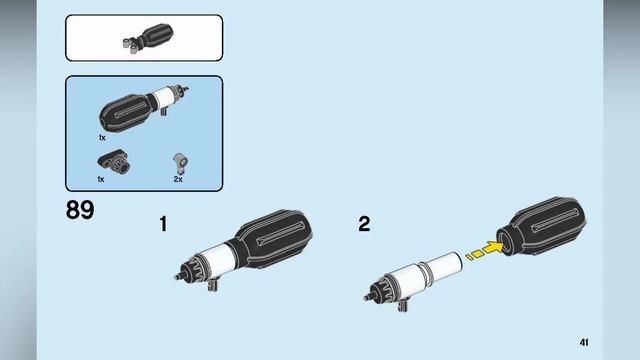 1x

1x

2x

89

1

2

41