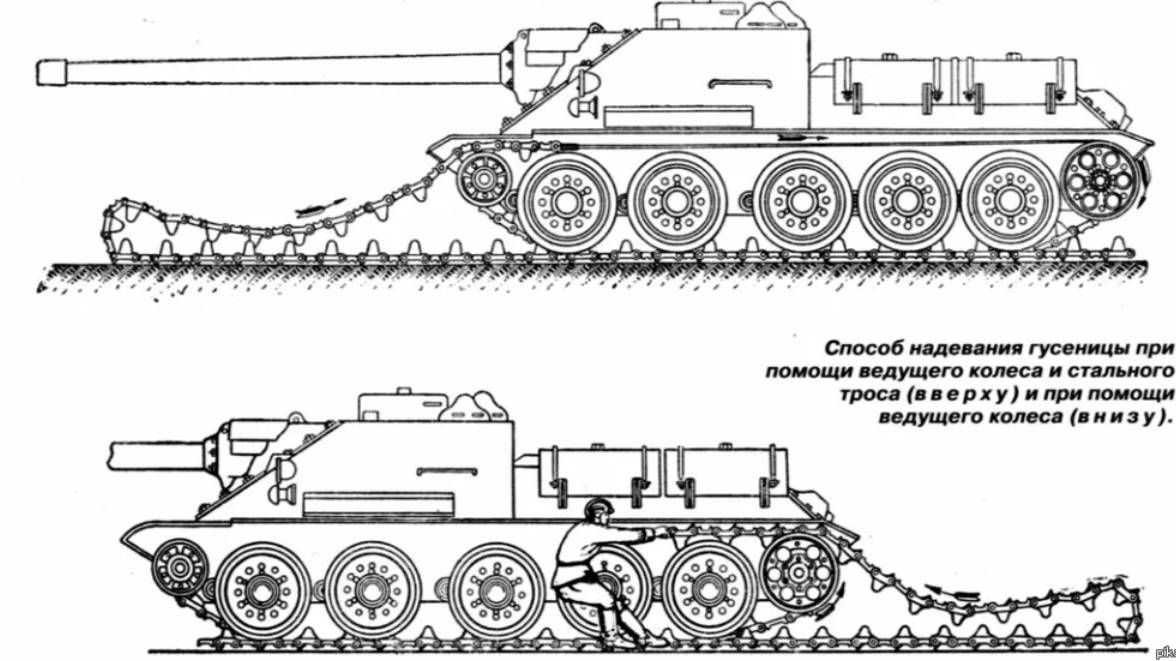 Способ надевания гусеницы при помощи ведущего колеса и стального троса (вверху) и при помощи ведущего колеса (внизу).

pik