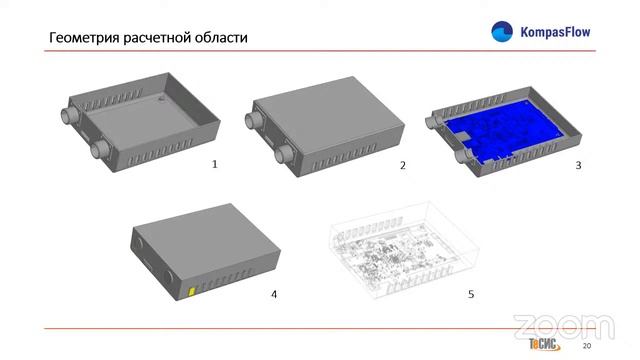 Геометрия расчетной области

KompasFlow

1

2

3

4

5

zoom

ТеСИС

20