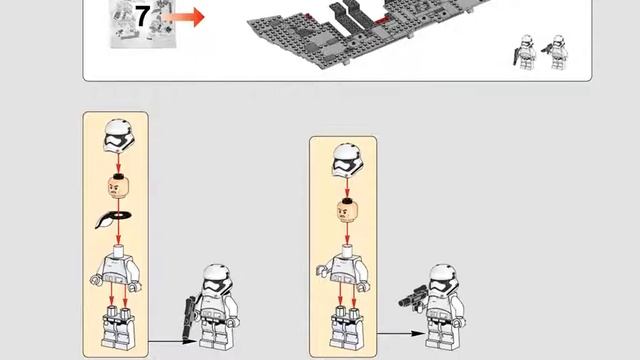 7