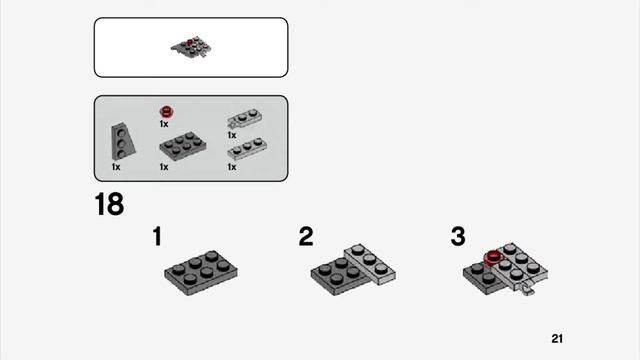 1x

1x

1x

1x

1x

18

1

2

3

21