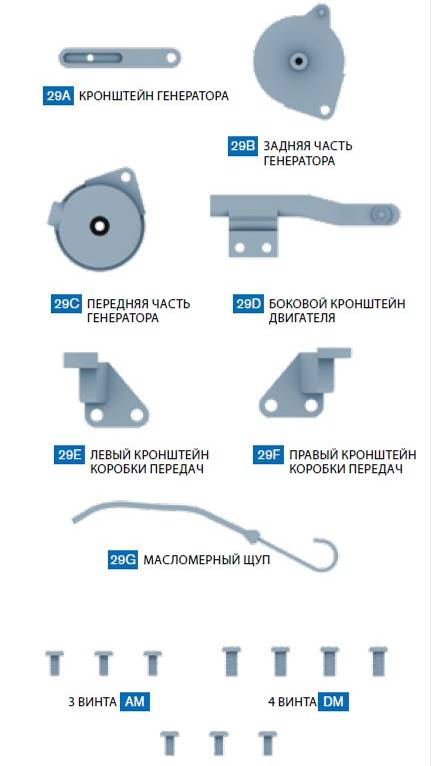 29A КРОНШТЕЙН ГЕНЕРАТОРА

29B ЗАДНЯЯ ЧАСТЬ ГЕНЕРАТОРА

29C ПЕРЕДНЯЯ ЧАСТЬ ГЕНЕРАТОРА

29D БОКОВОЙ КРОНШТЕЙН ДВИГАТЕЛЯ

29E ЛЕВЫЙ КРОНШТЕЙН КОРОБКИ ПЕРЕДАЧ

29F ПРАВЫЙ КРОНШТЕЙН КОРОБКИ ПЕРЕДАЧ

29G МАСЛОМЕРНЫЙ ЩУП

3 ВИНТА AM

4 ВИНТА DM